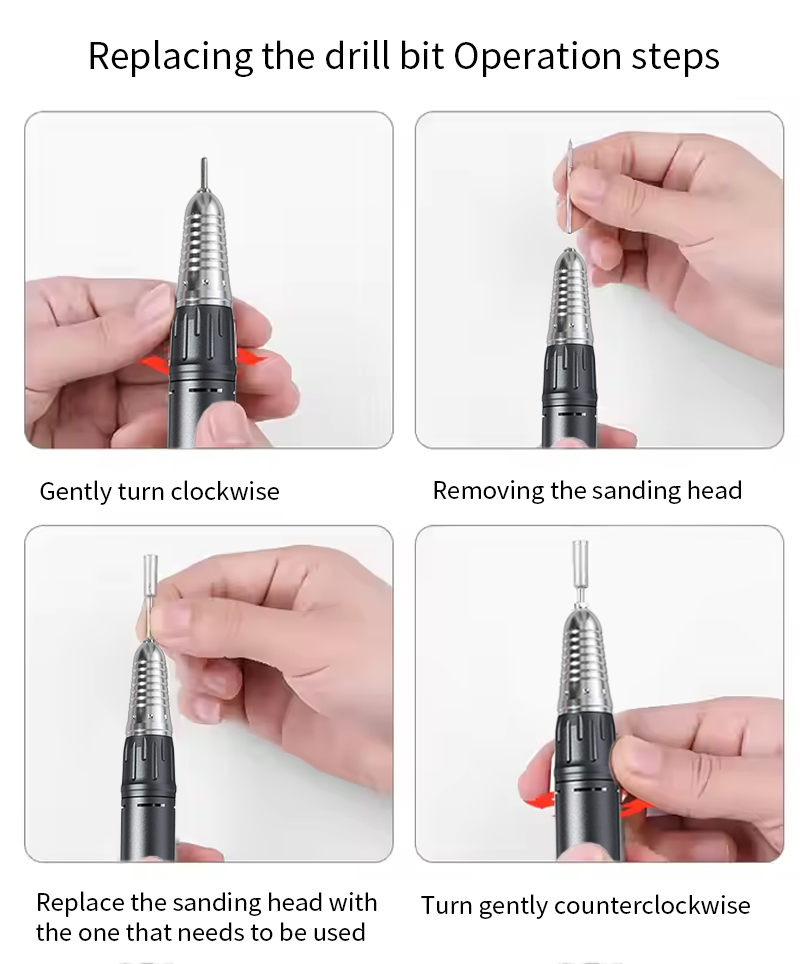 Replacing the drill bit Operation steps

Gently turn clockwise

Removing the sanding head

Replace the sanding head with the one that needs to be used

Turn gently counterclockwise